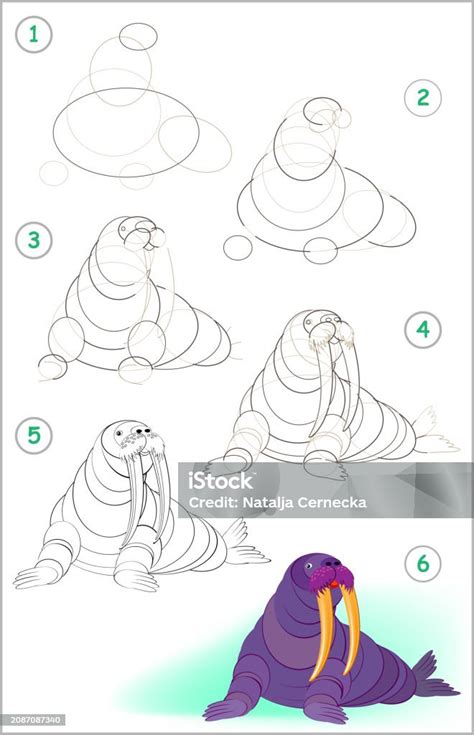 1

2

3

4

5

iStock
Credit: Natalja Cernecka

6

2087087340