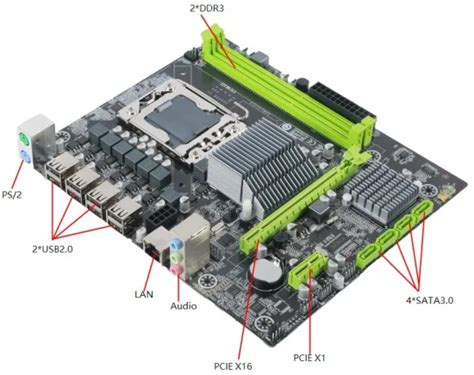 2*DDR3

PS/2

2*USB2.0

LAN

Audio

PCIE X16

PCIE X1

4*SATA3.0