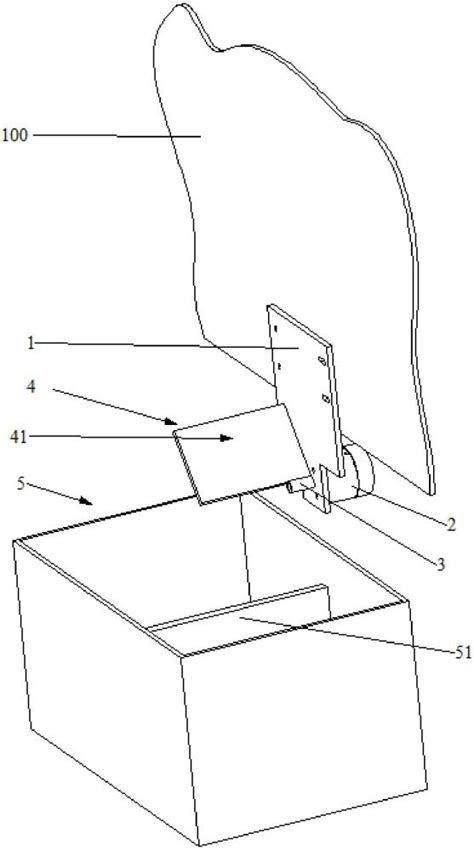 100
1
4
41
5
2
3
51