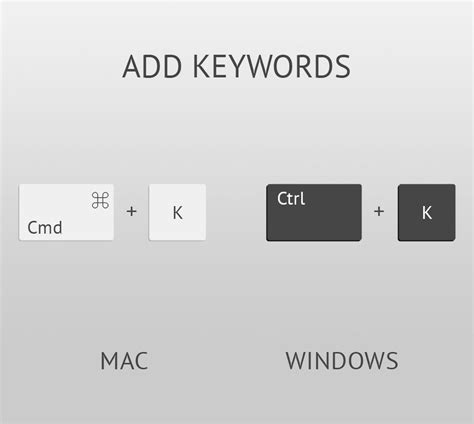 ADD KEYWORDS

⌘
Cmd + K

Ctrl + K

MAC

WINDOWS