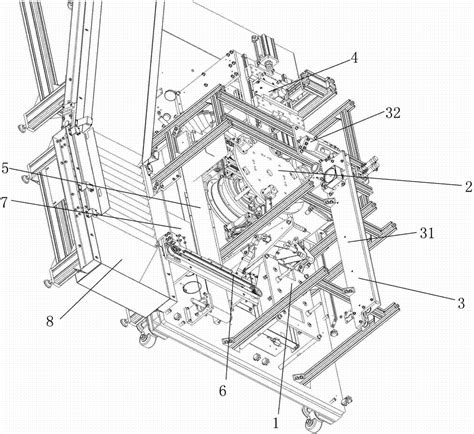 4
32
5
2
7
31
3
8
6
1