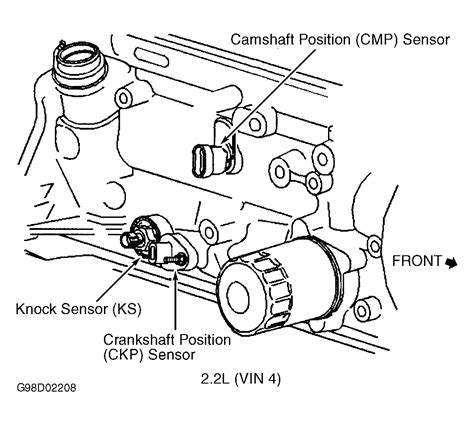 Camshaft Position (CMP) Sensor

FRONT

Knock Sensor (KS)

Crankshaft Position (CKP) Sensor

2.2L (VIN 4)

G98D02208