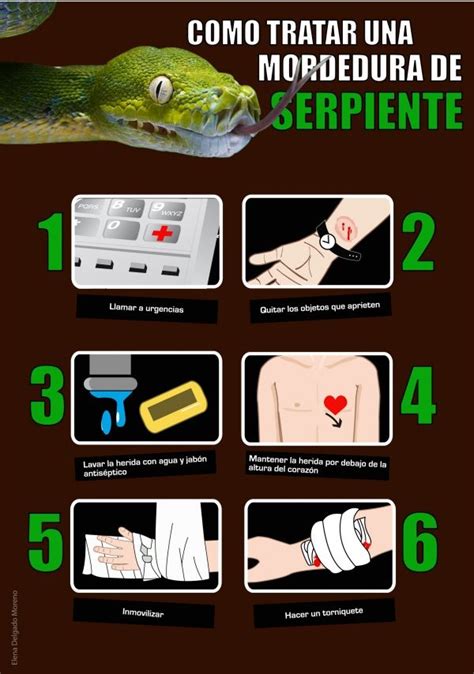 COMO TRATAR UNA MORDEDURA DE SERPIENTE

1
PQRS 8 TUV 9 WXYZ 0
Llamar a urgencias

2
Quitar los objetos que aprieten

3
Lavar la herida con agua y jabón antiséptico

4
Mantener la herida por debajo de la altura del corazón

5
Inmovilizar

6
Hacer un torniquete

Elena Delgado Moreno