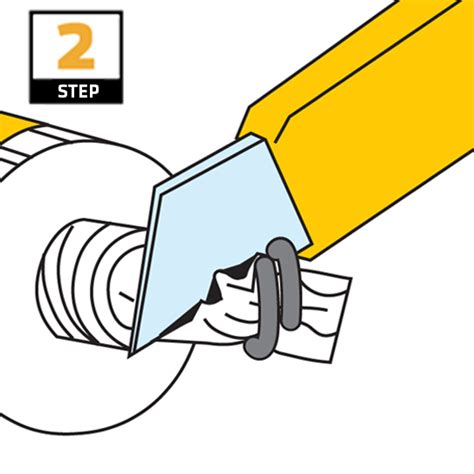 2
STEP