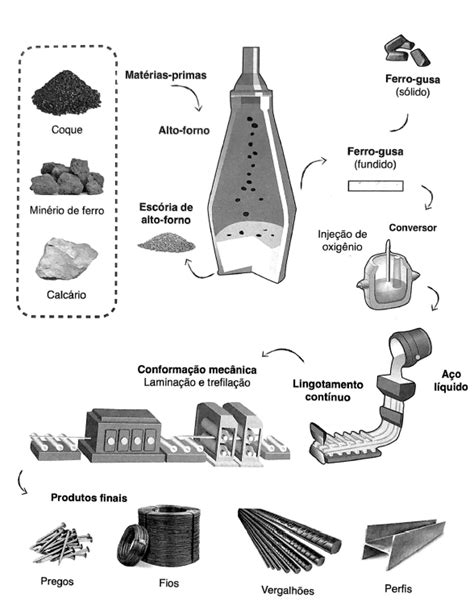 Coque

Minério de ferro

Calcário

Matérias-primas

Alto-forno

Escória de alto-forno

Ferro-gusa
(sólido)

Ferro-gusa
(fundido)

Injeção de oxigênio

Conversor

Aço líquido

Lingotamento contínuo

Conformação mecânica
Laminação e trefilação

Produtos finais

Pregos

Fios

Vergalhões

Perfis