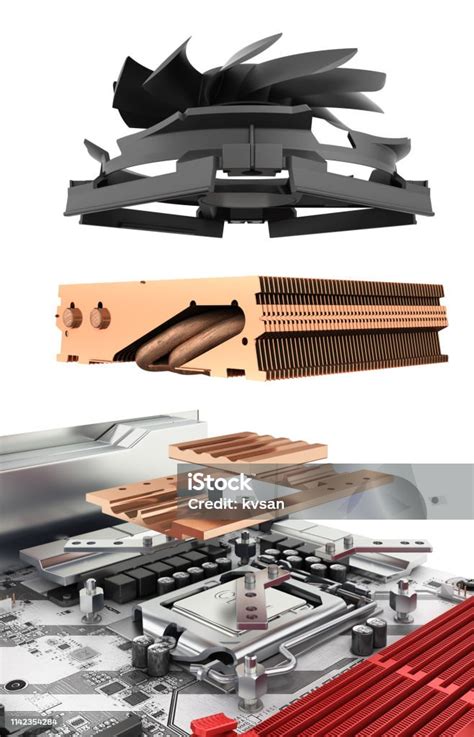 iStock
Credit: kvsan
1142354284