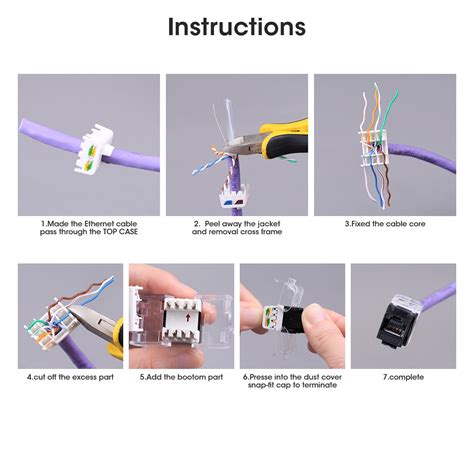 Instructions

1.Made the Ethernet cable pass through the TOP CASE

2. Peel away the jacket and removal cross frame

3.Fixed the cable core

4.cut off the excess part

5.Add the bootom part

6.Presse into the dust cover snap-fit cap to terminate

7.complete