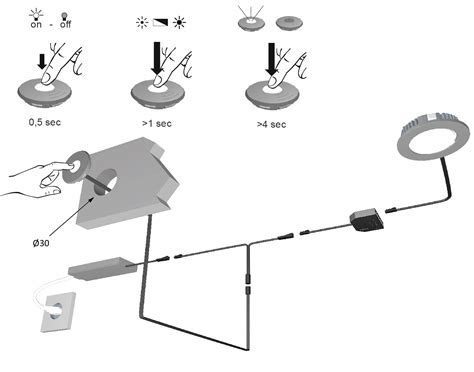 on - off

0,5 sec

>1 sec

>4 sec

Ø30