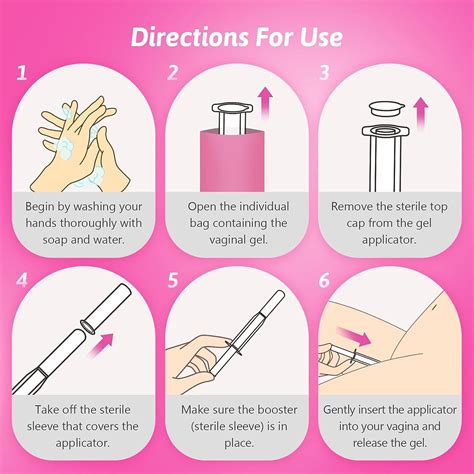 Directions For Use

1

Begin by washing your hands thoroughly with soap and water.

2

Open the individual bag containing the vaginal gel.

3

Remove the sterile top cap from the gel applicator.

4

Take off the sterile sleeve that covers the applicator.

5

Make sure the booster (sterile sleeve) is in place.

6

Gently insert the applicator into your vagina and release the gel.