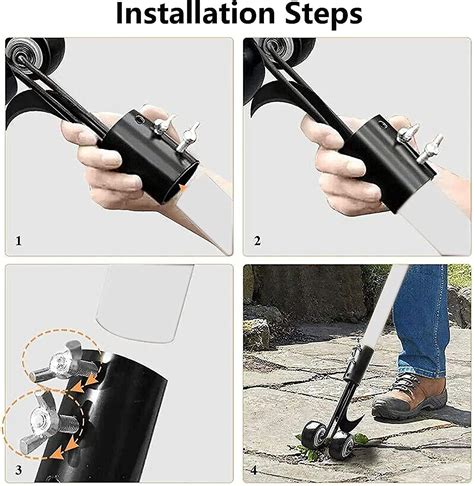 Installation Steps

1

2

3

4