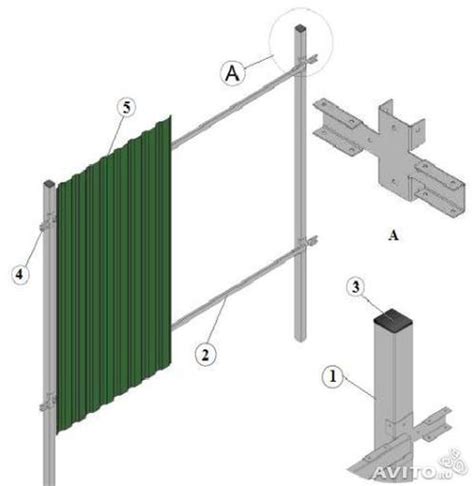 A

5

A

4

3

2

1

AVITO.ru