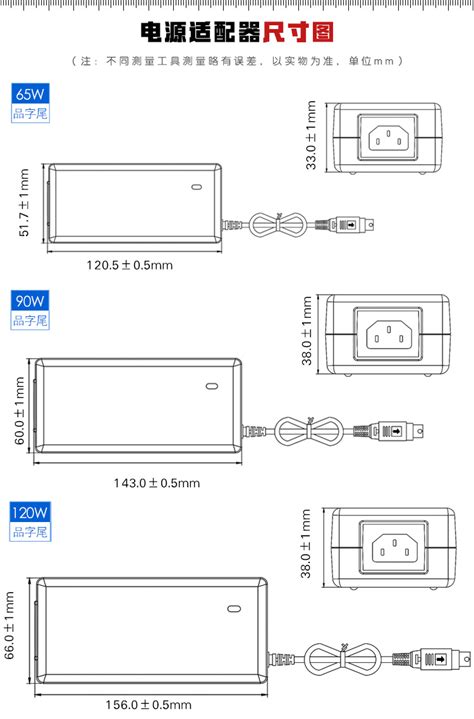 电源适配器尺寸图

（注：不同测量工具测量略有误差，以实物为准，单位mm）

65W
品字尾

33.0±1mm

51.7±1mm

120.5±0.5mm

90W
品字尾

38.0±1mm

60.0±1mm

143.0±0.5mm

120W
品字尾

38.0±1mm

66.0±1mm

156.0±0.5mm