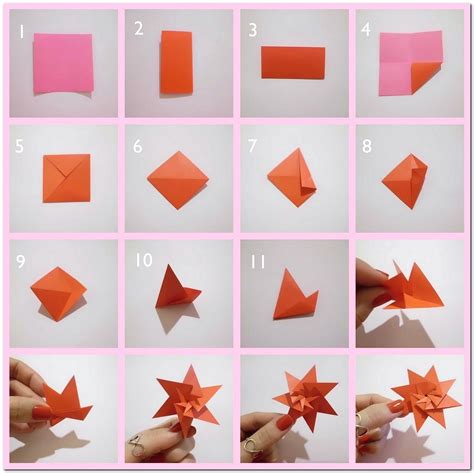 1

2

3

4

5

6

7

8

9

10

11