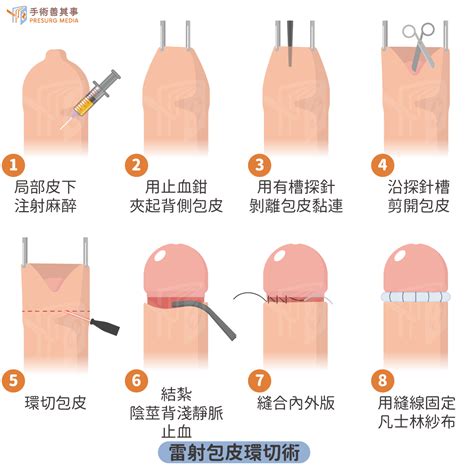 手術善其事
PRESURG MEDIA

1
局部皮下
注射麻醉

2
用止血鉗
夾起背側包皮

3
用有槽探針
剝離包皮黏連

4
沿探針槽
剪開包皮

5
環切包皮

6
結紮
陰莖背淺靜脈
止血

7
縫合內外版

8
用縫線固定
凡士林紗布

雷射包皮環切術