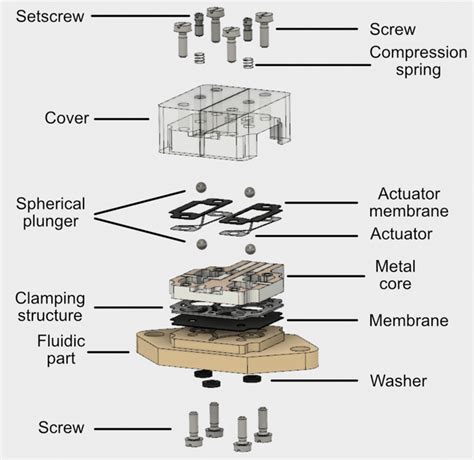 Setscrew
Screw
Compression spring
Cover
Spherical plunger
Actuator membrane
Actuator
Metal core
Clamping structure
Membrane
Fluidic part
Washer
Screw