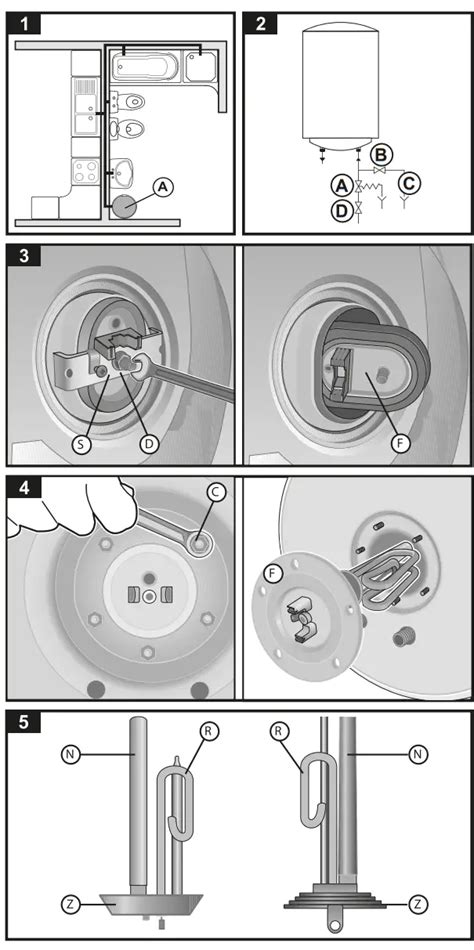 1
A
2
B
A
C
D
3
S
D
F
4
C
F
5
N
R
Z
R
N
Z