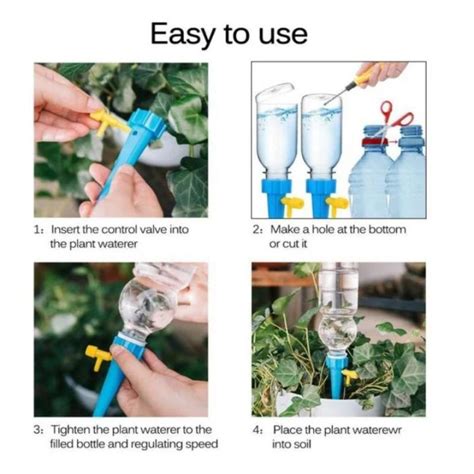 Easy to use

1: Insert the control valve into the plant waterer

2: Make a hole at the bottom or cut it

3: Tighten the plant waterer to the filled bottle and regulating speed

4: Place the plant waterewr into soil