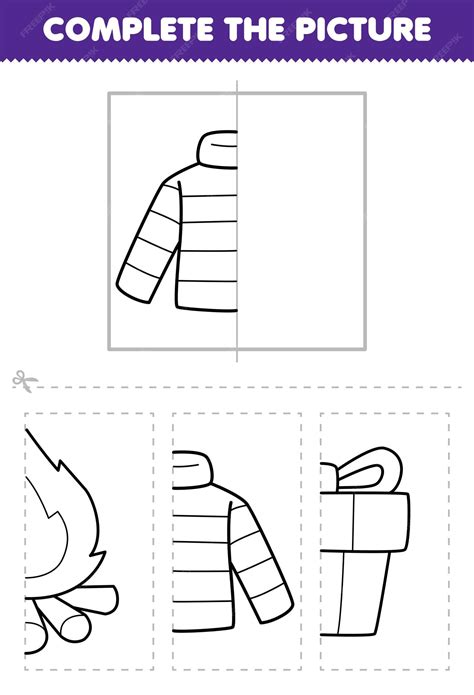 COMPLETE THE PICTURE