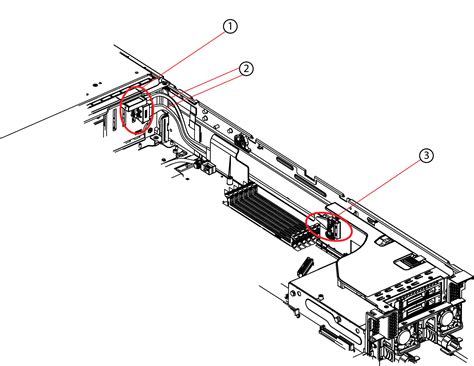 1
2
3