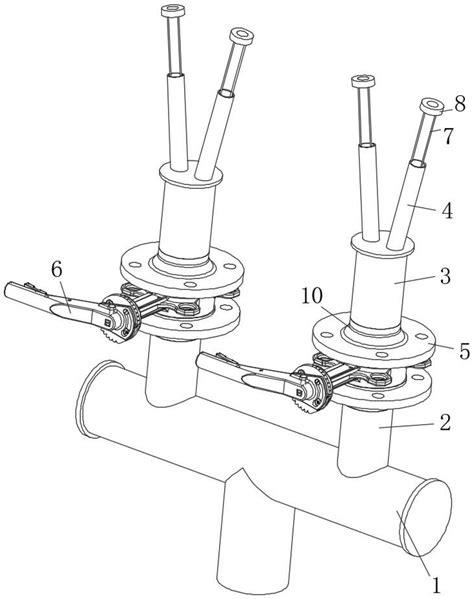 8
7
4
6
3
10
5
2
1