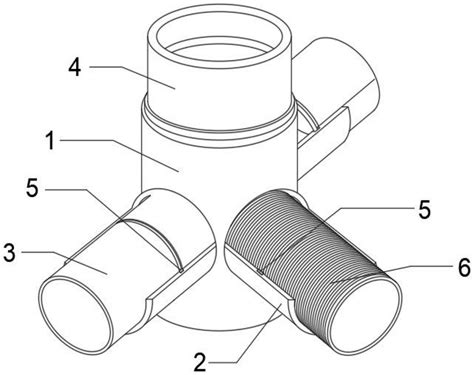 4
1
5
3
5
6
2