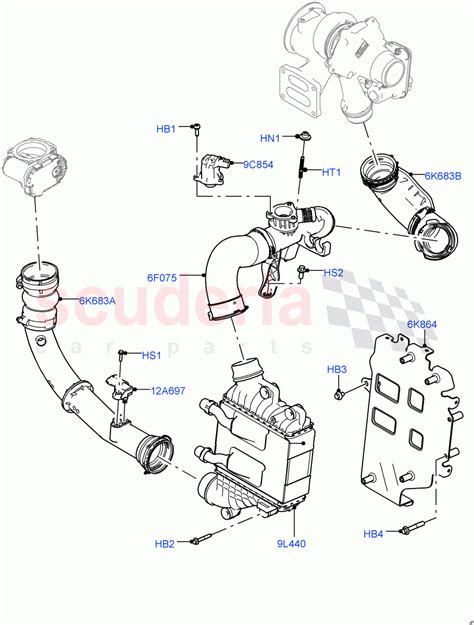 HB1
HN1
9C854
HT1
6K683B
6F075
HS2
6K683A
scuderia
car parts
6K864
HS1
HB3
12A697
HB2
9L440
HB4