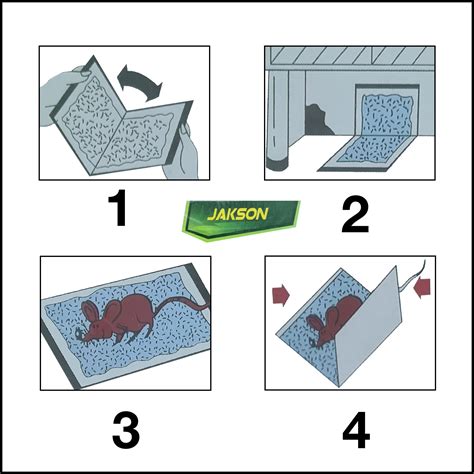 1

JAKSON

2

3

4