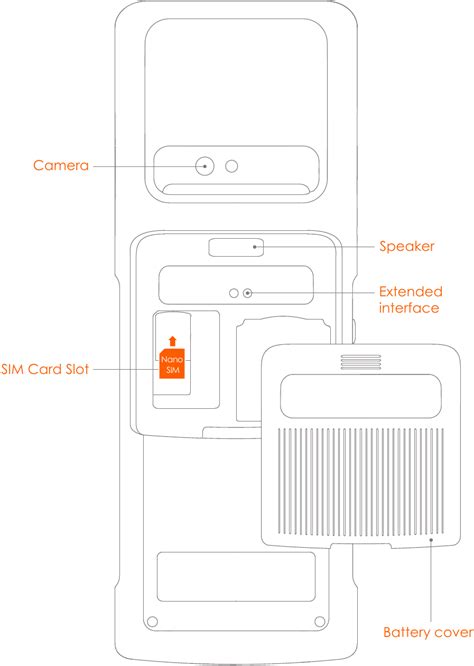 Camera

Speaker

Extended interface

SIM Card Slot

Nano SIM

Battery cover