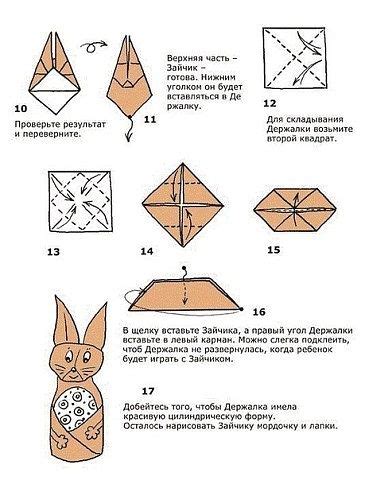 10

Проверьте результат и переверните.

11

Верхняя часть – Зайчик – готова. Нижним уголком он будет вставляться в Держалку.

12

Для складывания Держалки возьмите второй квадрат.

13

14

15

16

В щелку вставьте Зайчика, а правый угол Держалки вставьте в левый карман. Можно слегка подклеить, чтоб Держалка не развернулась, когда ребенок будет играть с Зайчиком.

17

Добейтесь того, чтобы Держалка имела красивую цилиндрическую форму.
Осталось нарисовать Зайчику мордочку и лапки.