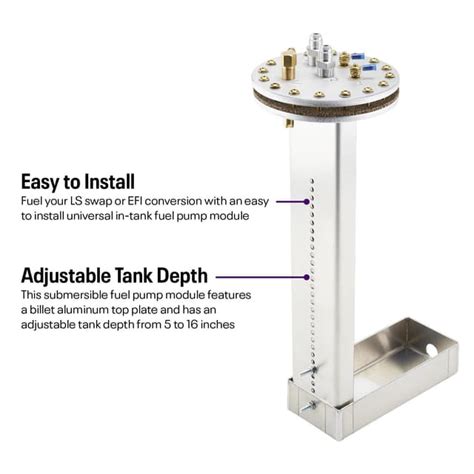 Easy to Install
Fuel your LS swap or EFI conversion with an easy to install universal in-tank fuel pump module

Adjustable Tank Depth
This submersible fuel pump module features a billet aluminum top plate and has an adjustable tank depth from 5 to 16 inches