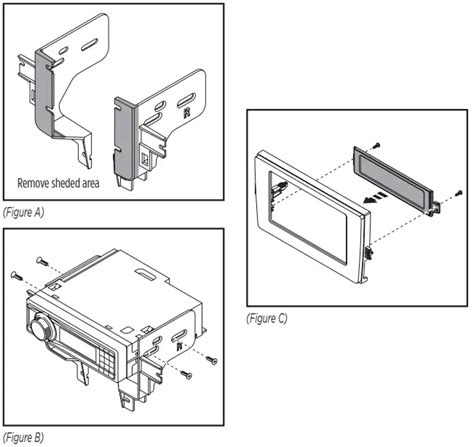 R

Remove sheded area

(Figure A)

R

(Figure B)

(Figure C)