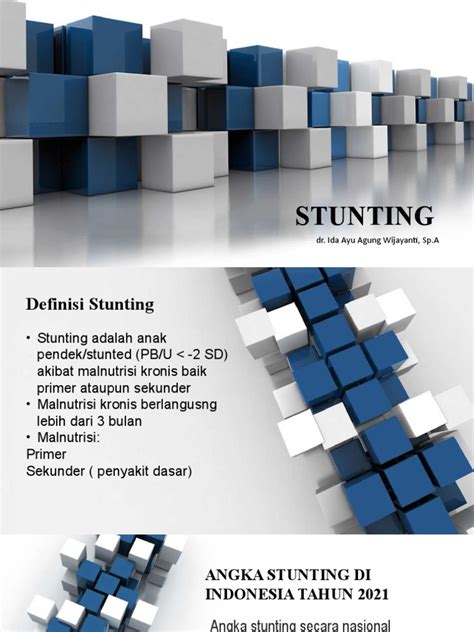 STUNTING

dr. Ida Ayu Agung Wijayanti, Sp.A

Definisi Stunting

• Stunting adalah anak pendek/stunted (PB/U < -2 SD) akibat malnutrisi kronis baik primer ataupun sekunder
• Malnutrisi kronis berlangusng lebih dari 3 bulan
• Malnutrisi:
Primer
Sekunder ( penyakit dasar)

ANGKA STUNTING DI INDONESIA TAHUN 2021

Angka stunting secara nasional