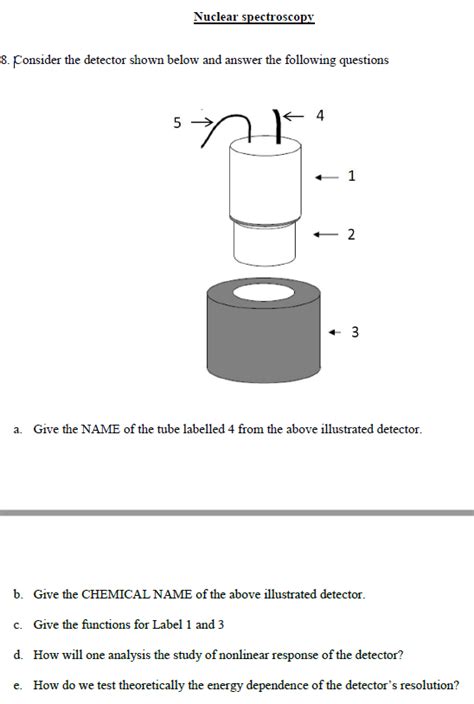 Nuclear spectroscopy

8. Consider the detector shown below and answer the following questions

5

4

1

2

3

a. Give the NAME of the tube labelled 4 from the above illustrated detector.

b. Give the CHEMICAL NAME of the above illustrated detector.

c. Give the functions for Label 1 and 3

d. How will one analysis the study of nonlinear response of the detector?

e. How do we test theoretically the energy dependence of the detector's resolution?