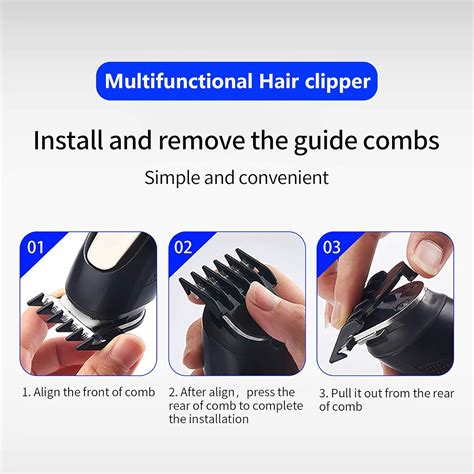 Multifunctional Hair clipper

Install and remove the guide combs

Simple and convenient

01

02

03

1. Align the front of comb

2. After align， press the rear of comb to complete the installation

3. Pull it out from the rear of comb