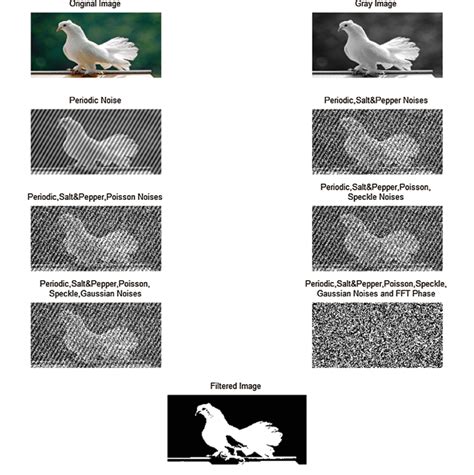 Original Image

Gray Image

Periodic Noise

Periodic,Salt&Pepper Noises

Periodic,Salt&Pepper,Poisson Noises

Periodic,Salt&Pepper,Poisson, Speckle Noises

Periodic,Salt&Pepper,Poisson, Speckle,Gaussian Noises

Periodic,Salt&Pepper,Poisson,Speckle, Gaussian Noises and FFT Phase

Filtered Image