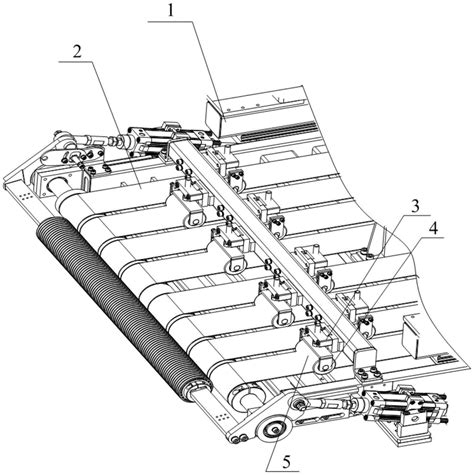 1
2
3
4
5