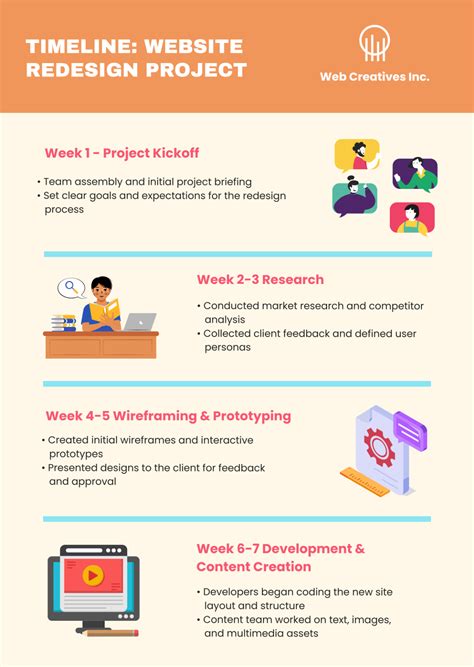 TIMELINE: WEBSITE REDESIGN PROJECT

Web Creatives Inc.

Week 1 - Project Kickoff

• Team assembly and initial project briefing
• Set clear goals and expectations for the redesign process

Week 2-3 Research

• Conducted market research and competitor analysis
• Collected client feedback and defined user personas

Week 4-5 Wireframing & Prototyping

• Created initial wireframes and interactive prototypes
• Presented designs to the client for feedback and approval

Week 6-7 Development & Content Creation

• Developers began coding the new site layout and structure
• Content team worked on text, images, and multimedia assets