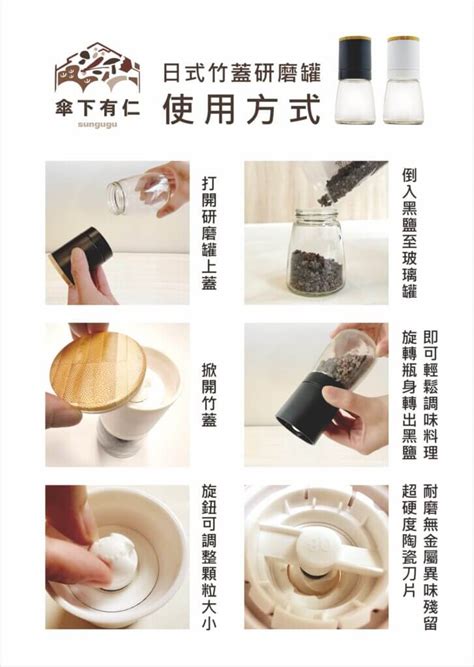 傘下有仁
sungugu

日式竹蓋研磨罐
使用方式

打開研磨罐上蓋

倒入黑鹽至玻璃罐

掀開竹蓋

旋轉瓶身轉出黑鹽
即可輕鬆調味料理

旋鈕可調整顆粒大小

超硬度陶瓷刀片
耐磨無金屬異味殘留