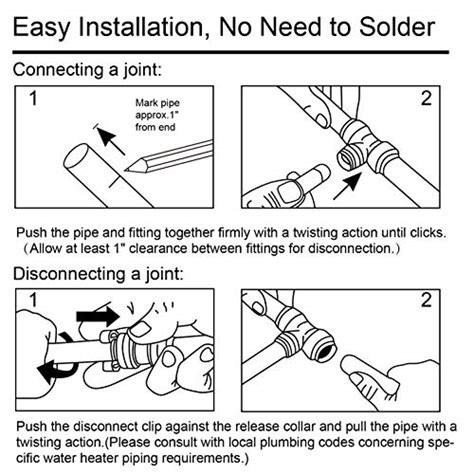 Easy Installation, No Need to Solder

Connecting a joint:

1

Mark pipe approx.1" from end

2

Push the pipe and fitting together firmly with a twisting action until clicks. (Allow at least 1" clearance between fittings for disconnection.)

Disconnecting a joint:

1

2

Push the disconnect clip against the release collar and pull the pipe with a twisting action.(Please consult with local plumbing codes concerning specific water heater piping requirements.)