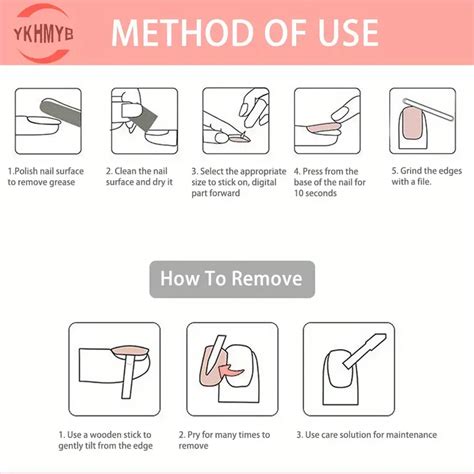 YKHMYB

METHOD OF USE

1.Polish nail surface to remove grease

2. Clean the nail surface and dry it

3. Select the appropriate size to stick on, digital part forward

4. Press from the base of the nail for 10 seconds

5. Grind the edges with a file.

How To Remove

1. Use a wooden stick to gently tilt from the edge

2. Pry for many times to remove

3. Use care solution for maintenance