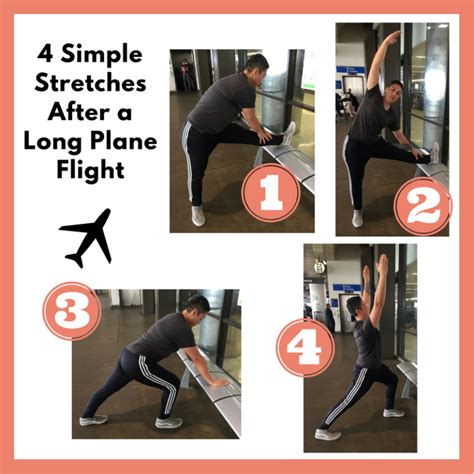 4 Simple Stretches After a Long Plane Flight

1

2

3

4