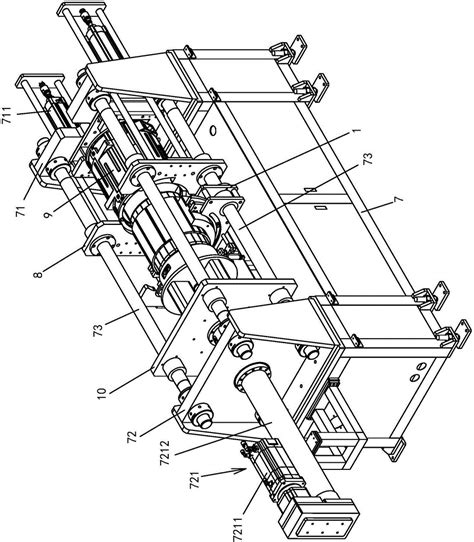 711
71
9
8
73
10
72
7212
721
7211
1
73
7