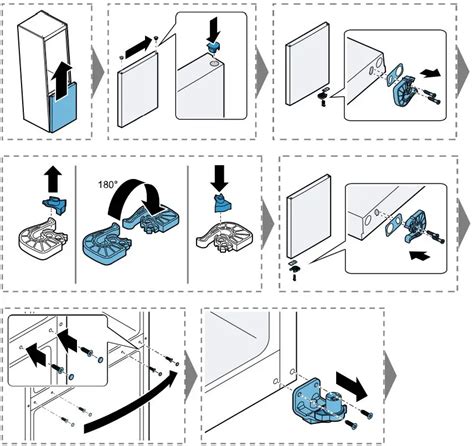 180°