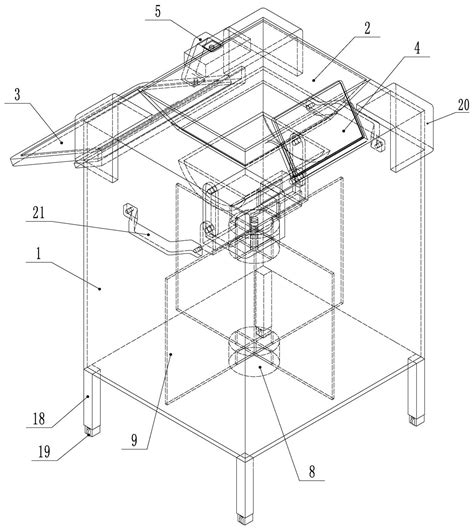 5
2
4
3
20
21
1
18
19
9
8