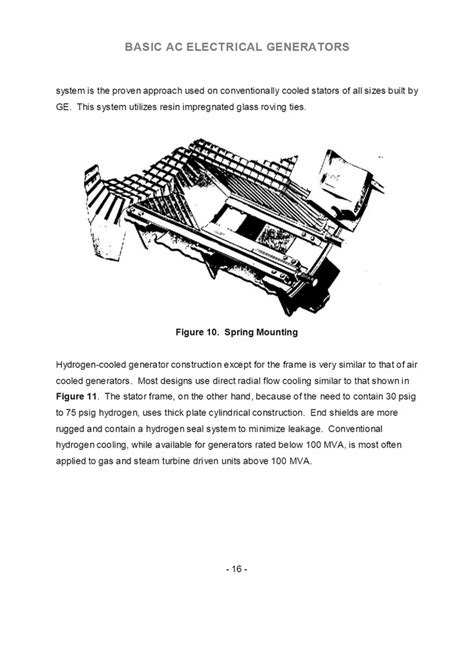 BASIC AC ELECTRICAL GENERATORS

system is the proven approach used on conventionally cooled stators of all sizes built by GE. This system utilizes resin impregnated glass roving ties.

Figure 10. Spring Mounting

Hydrogen-cooled generator construction except for the frame is very similar to that of air cooled generators. Most designs use direct radial flow cooling similar to that shown in Figure 11. The stator frame, on the other hand, because of the need to contain 30 psig to 75 psig hydrogen, uses thick plate cylindrical construction. End shields are more rugged and contain a hydrogen seal system to minimize leakage. Conventional hydrogen cooling, while available for generators rated below 100 MVA, is most often applied to gas and steam turbine driven units above 100 MVA.

- 16 -