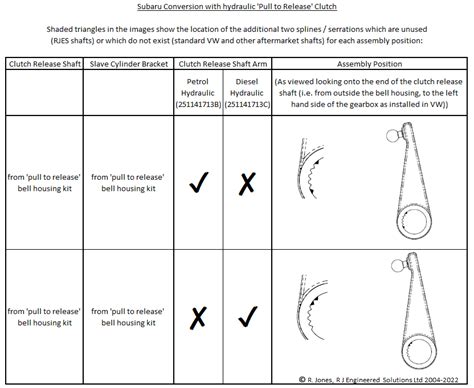 Subaru Conversion with hydraulic 'Pull to Release' Clutch

Shaded triangles in the images show the location of the additional two splines / serrations which are unused (RJES shafts) or which do not exist (standard VW and other aftermarket shafts) for each assembly position:

| Clutch Release Shaft | Slave Cylinder Bracket | Clutch Release Shaft Arm | | Assembly Position |
|---|---|---|---|---|
| | | Petrol Hydraulic (251141713B) | Diesel Hydraulic (251141713C) | (As viewed looking onto the end of the clutch release shaft (i.e. from outside the bell housing, to the left hand side of the gearbox as installed in VW)) |
| from 'pull to release' bell housing kit | from 'pull to release' bell housing kit | ✓ | X | |
| from 'pull to release' bell housing kit | from 'pull to release' bell housing kit | X | ✓ | |

© R. Jones, R J Engineered Solutions Ltd 2004-2022