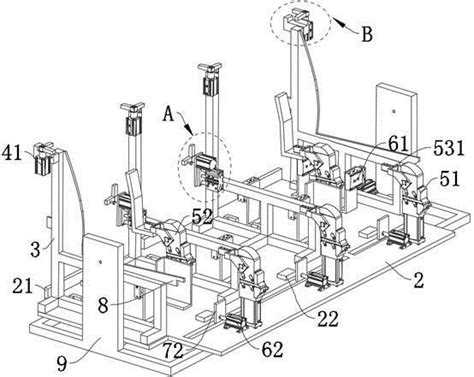 B
A
41
61
531
51
52
3
21
8
2
22
72
62
9