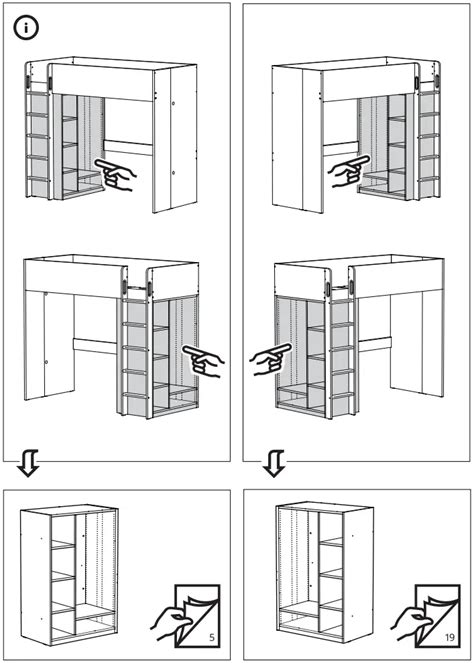 i

5

19