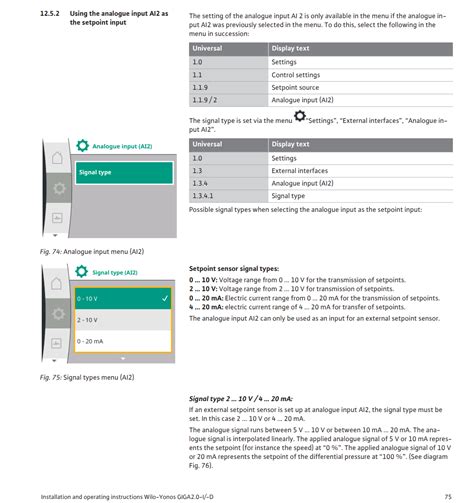 12.5.2 Using the analogue input AI2 as the setpoint input

The setting of the analogue input AI 2 is only available in the menu if the analogue input AI2 was previously selected in the menu. To do this, select the following in the menu in succession:

| Universal | Display text |
|---|---|
| 1.0 | Settings |
| 1.1 | Control settings |
| 1.1.9 | Setpoint source |
| 1.1.9 / 2 | Analogue input (AI2) |

The signal type is set via the menu "Settings", "External interfaces", "Analogue input AI2".

| Universal | Display text |
|---|---|
| 1.0 | Settings |
| 1.3 | External interfaces |
| 1.3.4 | Analogue input (AI2) |
| 1.3.4.1 | Signal type |

Possible signal types when selecting the analogue input as the setpoint input:

Analogue input (AI2)

Signal type

Fig. 74: Analogue input menu (AI2)

Signal type (AI2)

0 - 10 V

2 - 10 V

0 - 20 mA

Fig. 75: Signal types menu (AI2)

Setpoint sensor signal types:
0 ... 10 V: Voltage range from 0 ... 10 V for the transmission of setpoints.
2 ... 10 V: Voltage range from 2 ... 10 V for transmission of setpoints.
0 ... 20 mA: Electric current range from 0 ... 20 mA for the transmission of setpoints.
4 ... 20 mA: electric current range of 4 ... 20 mA for transfer of setpoints.

The analogue input AI2 can only be used as an input for an external setpoint sensor.

Signal type 2 ... 10 V / 4 ... 20 mA:
If an external setpoint sensor is set up at analogue input AI2, the signal type must be set. In this case 2 ... 10 V or 4 ... 20 mA.

The analogue signal runs between 5 V ... 10 V or between 10 mA ... 20 mA. The analogue signal is interpolated linearly. The applied analogue signal of 5 V or 10 mA represents the setpoint (for instance the speed) at "0 %". The applied analogue signal of 10 V or 20 mA represents the setpoint of the differential pressure at "100 %". (See diagram Fig. 76).

Installation and operating instructions Wilo-Yonos GIGA2.0-I/-D

75