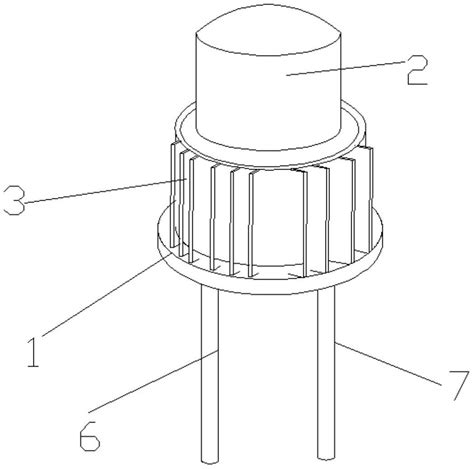 2
3
1
6
7